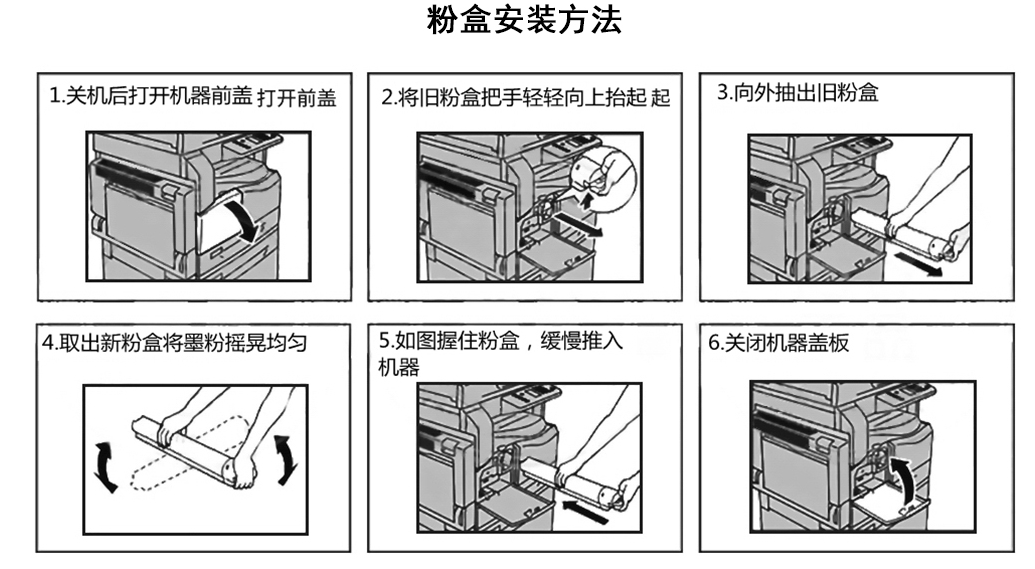 粉盒安装方法

1.关机后打开机器前盖 打开前盖

2.将旧粉盒把手轻轻向上抬起 起

3.向外抽出旧粉盒

4.取出新粉盒将墨粉摇晃均匀

5.如图握住粉盒，缓慢推入机器

6.关闭机器盖板